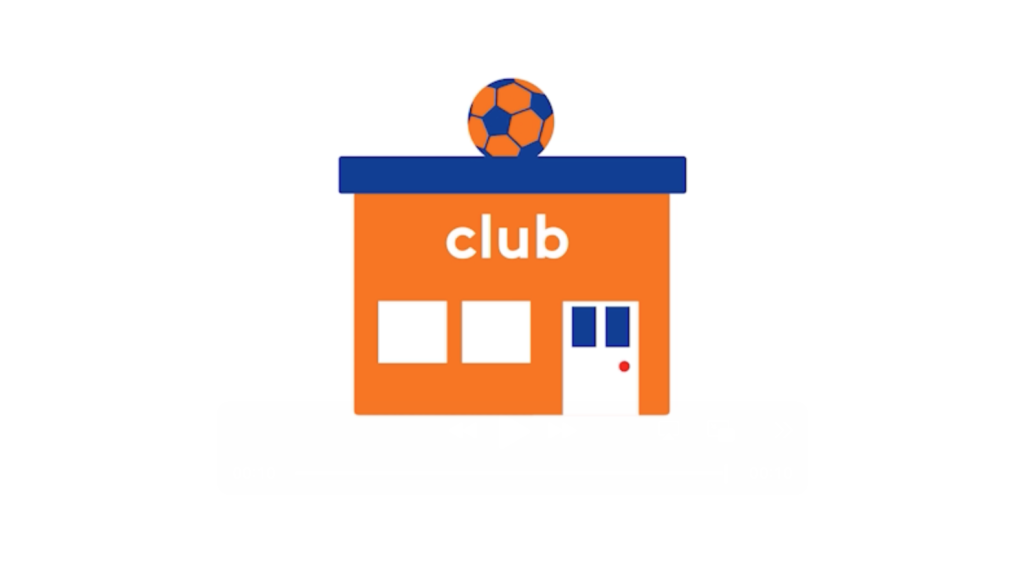 club